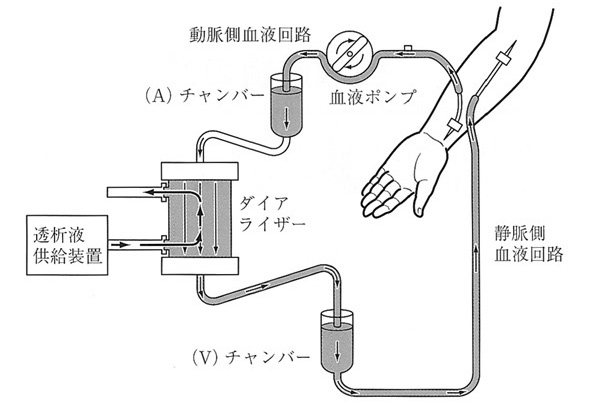 動脈側血液回路

(A) チャンバー

血液ポンプ

ダイア
ライザー

透析液
供給装置

静脈側
血液回路

(V) チャンバー