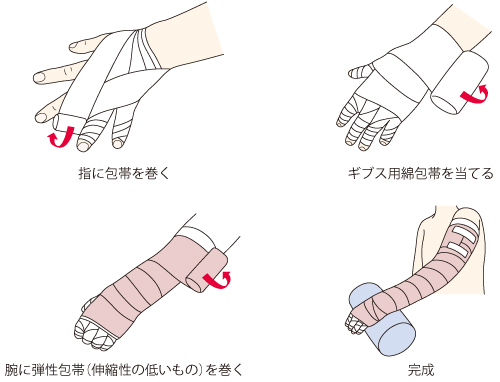 指に包帯を巻く

ギプス用綿包帯を当てる

腕に弾性包帯(伸縮性の低いもの)を巻く

完成